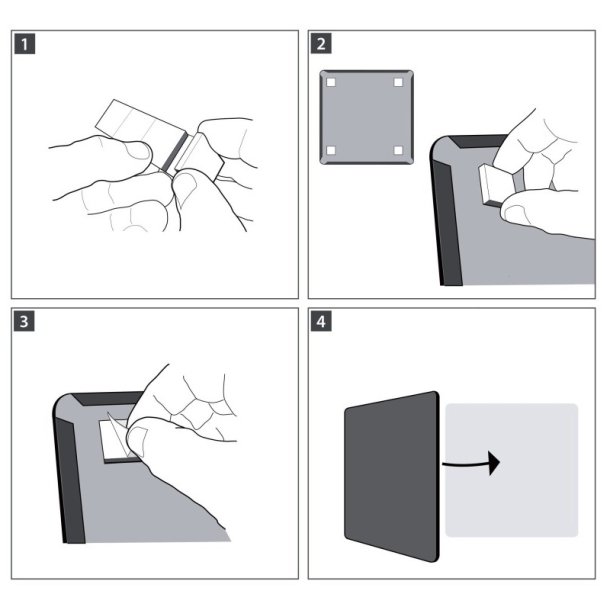 1

2

3

4