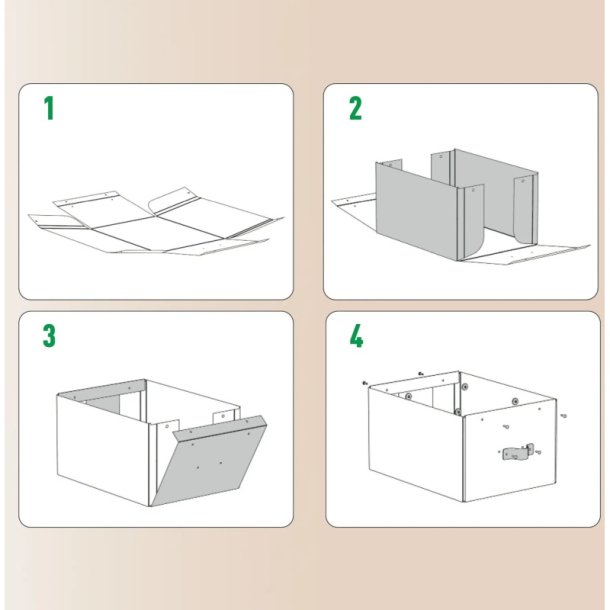 1

2

3

4